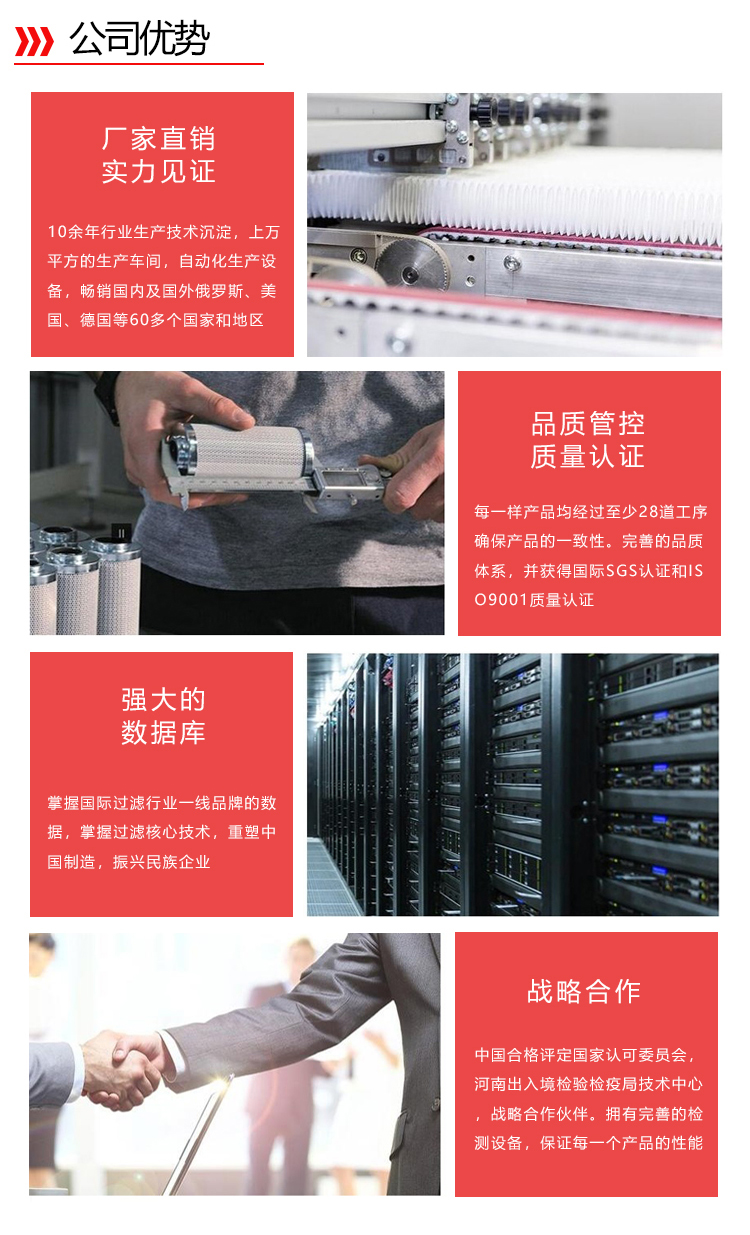 公司优势

厂家直销
实力见证

10余年行业生产技术沉淀，上万平方的生产车间，自动化生产设备，畅销国内及国外俄罗斯、美国、德国等60多个国家和地区

品质管控
质量认证

每一样产品均经过至少28道工序确保产品的一致性。完善的品质体系，并获得国际SGS认证和ISO9001质量认证

强大的
数据库

掌握国际过滤行业一线品牌的数据，掌握过滤核心技术，重塑中国制造，振兴民族企业

战略合作

中国合格评定国家认可委员会，河南出入境检验检疫局技术中心，战略合作伙伴。拥有完善的检测设备，保证每一个产品的性能